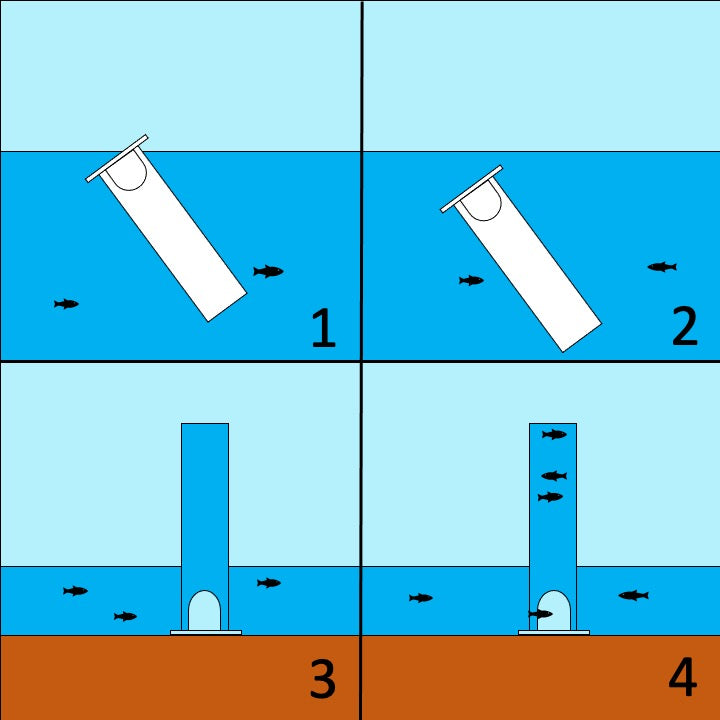 1

2

3

4